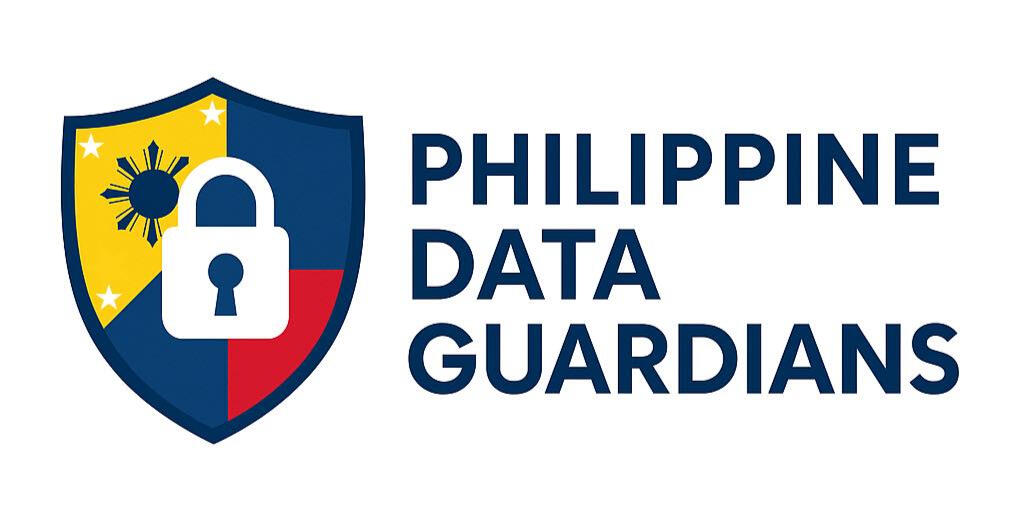 PHILIPPINE
DATA
GUARDIANS