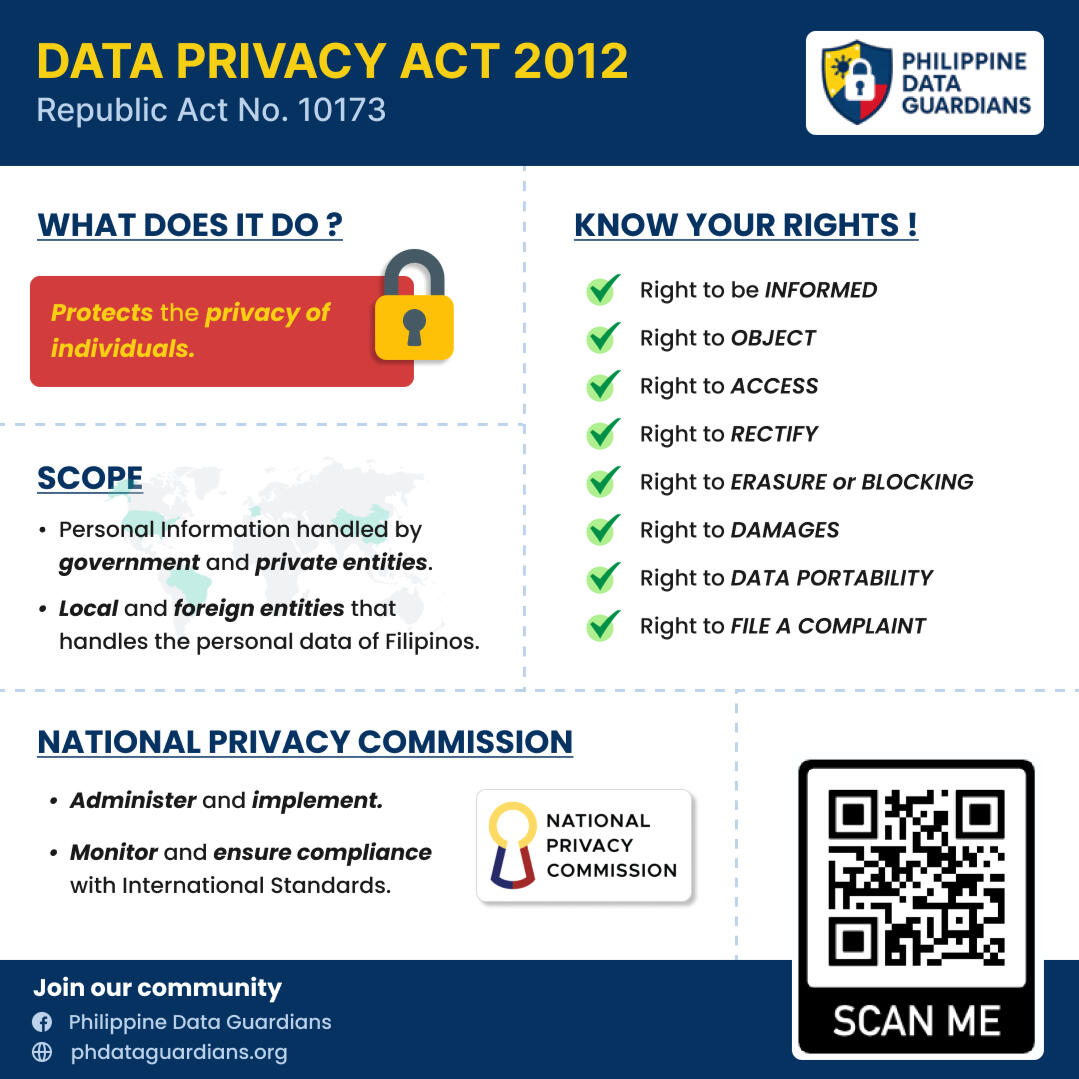 DATA PRIVACY ACT 2012
Republic Act No. 10173

PHILIPPINE DATA GUARDIANS

WHAT DOES IT DO ?

Protects the privacy of individuals.

SCOPE

• Personal Information handled by government and private entities.
• Local and foreign entities that handles the personal data of Filipinos.

KNOW YOUR RIGHTS !

Right to be INFORMED
Right to OBJECT
Right to ACCESS
Right to RECTIFY
Right to ERASURE or BLOCKING
Right to DAMAGES
Right to DATA PORTABILITY
Right to FILE A COMPLAINT

NATIONAL PRIVACY COMMISSION

• Administer and implement.
• Monitor and ensure compliance with International Standards.

NATIONAL PRIVACY COMMISSION

SCAN ME

Join our community
Philippine Data Guardians
phdataguardians.org